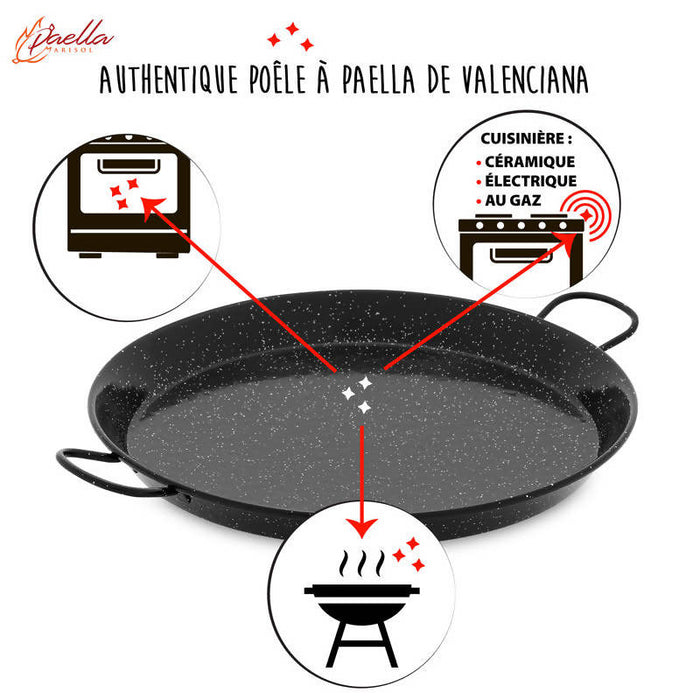 Paella
MARISOL

AUTHENTIQUE POÊLE À PAELLA DE VALENCIANA

CUISINIÈRE :
• CÉRAMIQUE
• ÉLECTRIQUE
• AU GAZ